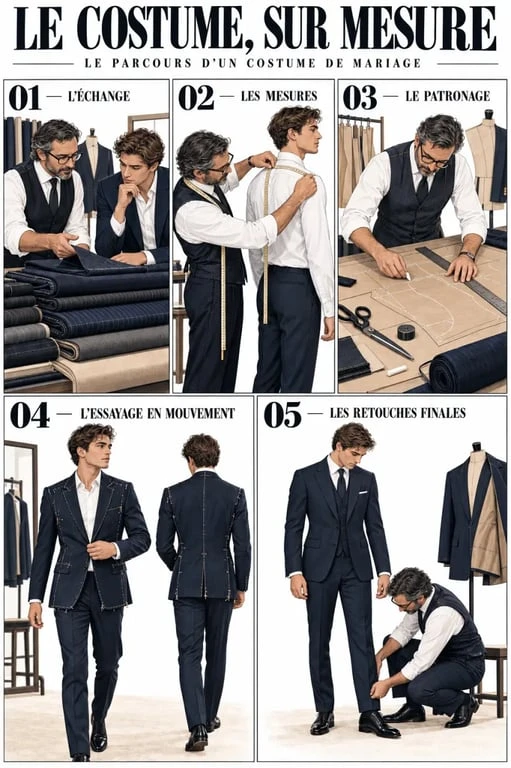 LE COSTUME, SUR MESURE

LE PARCOURS D'UN COSTUME DE MARIAGE

01 — L'ÉCHANGE

02 — LES MESURES

03 — LE PATRONAGE

04 — L'ESSAYAGE EN MOUVEMENT

05 — LES RETOUCHES FINALES